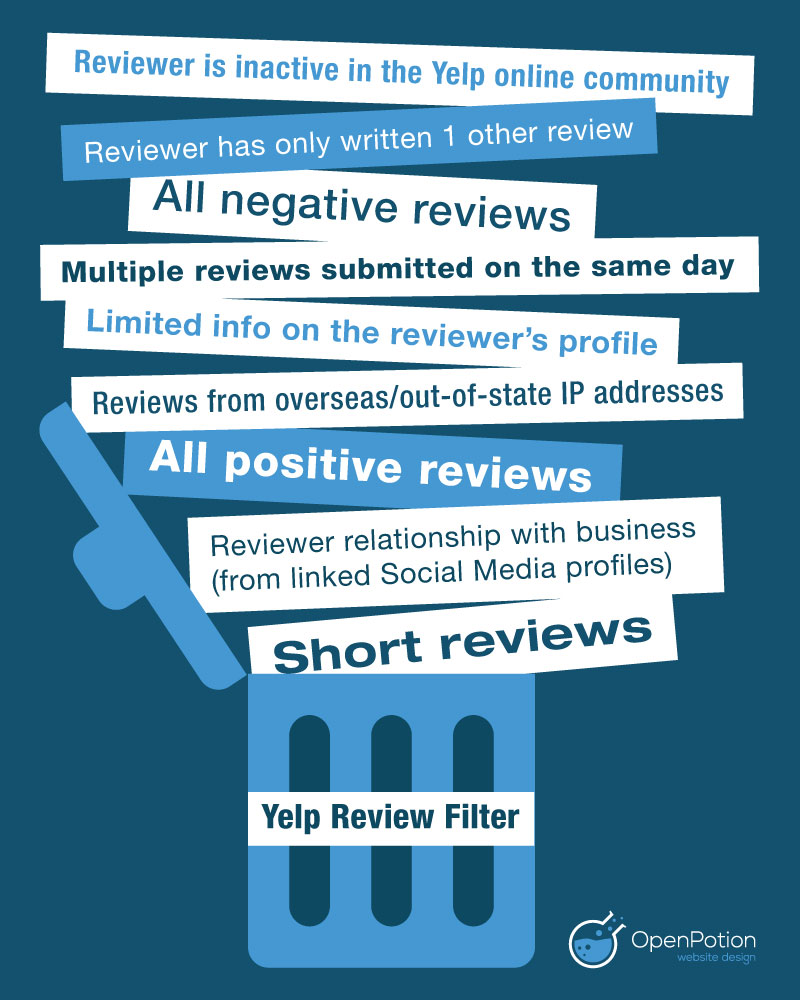 Reviewer is inactive in the Yelp online community

Reviewer has only written 1 other review

All negative reviews

Multiple reviews submitted on the same day

Limited info on the reviewer's profile

Reviews from overseas/out-of-state IP addresses

All positive reviews

Reviewer relationship with business (from linked Social Media profiles)

Short reviews

Yelp Review Filter

OpenPotion
website design